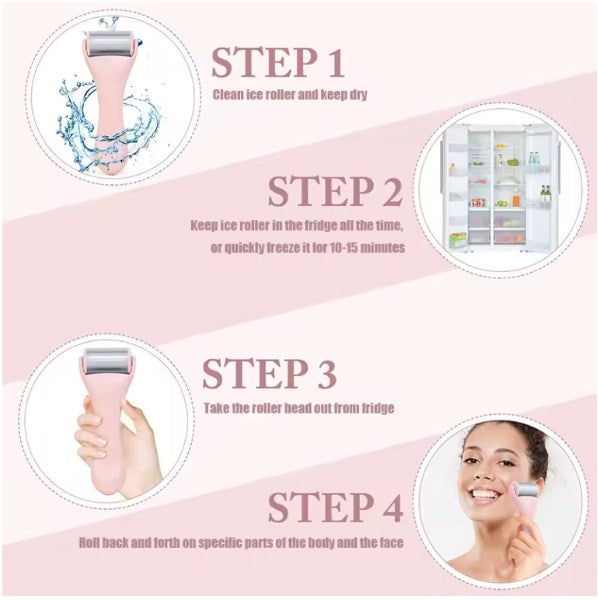 STEP 1

Clean ice roller and keep dry

STEP 2

Keep ice roller in the fridge all the time, or quickly freeze it for 10-15 minutes

STEP 3

Take the roller head out from fridge

STEP 4

Roll back and forth on specific parts of the body and the face